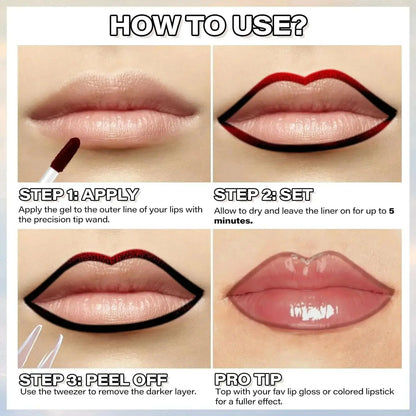 HOW TO USE?

STEP 1: APPLY
Apply the gel to the outer line of your lips with the precision tip wand.

STEP 2: SET
Allow to dry and leave the liner on for up to 5 minutes.

STEP 3: PEEL OFF
Use the tweezer to remove the darker layer.

PRO TIP
Top with your fav lip gloss or colored lipstick for a fuller effect.