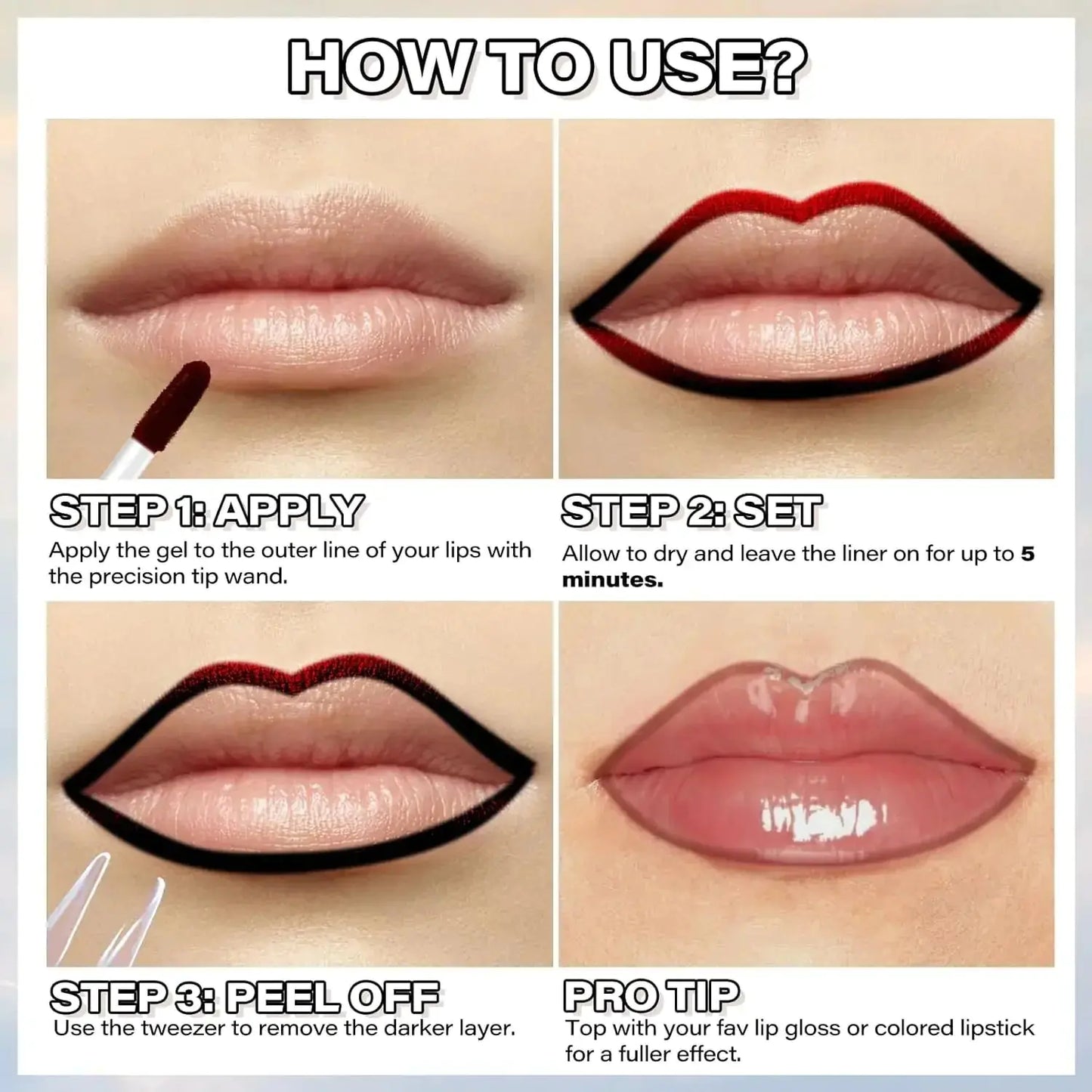 HOW TO USE?

STEP 1: APPLY
Apply the gel to the outer line of your lips with the precision tip wand.

STEP 2: SET
Allow to dry and leave the liner on for up to 5 minutes.

STEP 3: PEEL OFF
Use the tweezer to remove the darker layer.

PRO TIP
Top with your fav lip gloss or colored lipstick for a fuller effect.